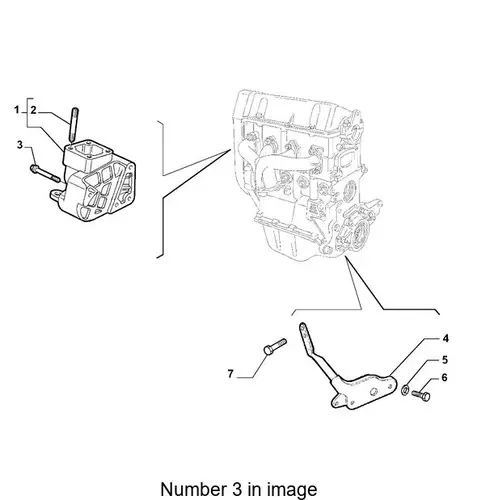 1
2
3
4
5
6
7

Number 3 in image