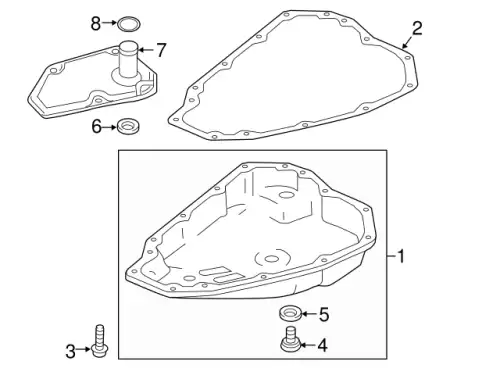 8
7
2
6
1
5
3
4