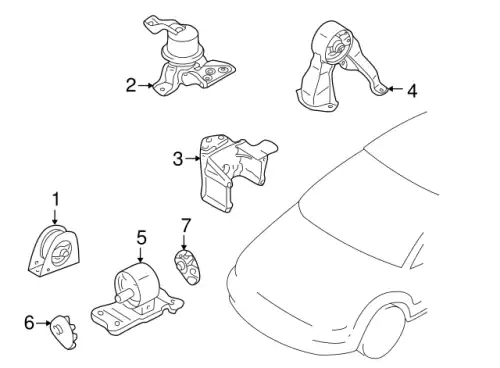 2
4
3
1
7
5
6