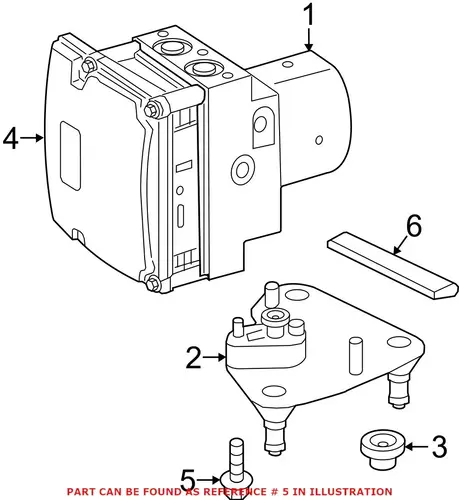 1

4

6

2

3

5

PART CAN BE FOUND AS REFERENCE # 5 IN ILLUSTRATION