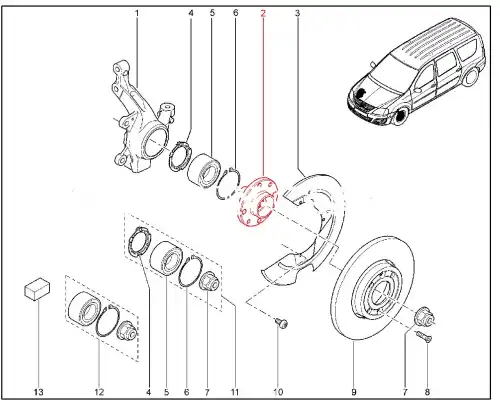 1
4
5
6
2
3
13
12
4
5
6
7
11
10
9
7
8