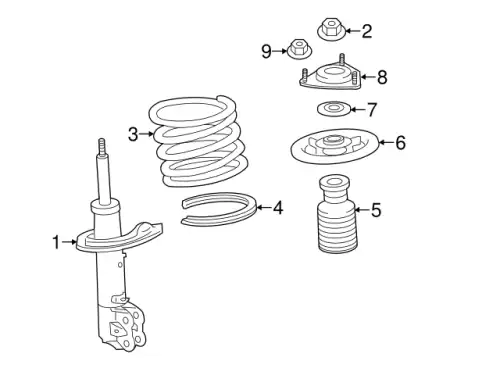 2
9
8
7
3
6
4
5
1