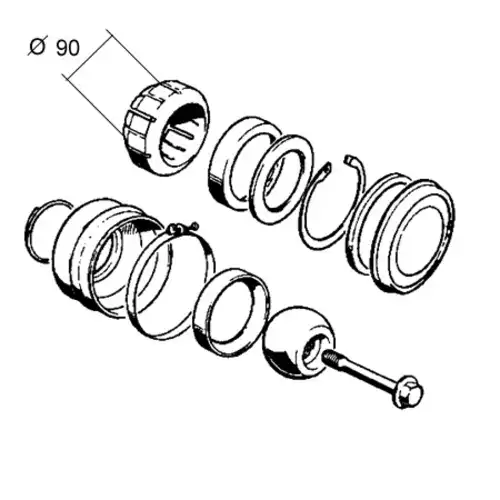 Ø 90