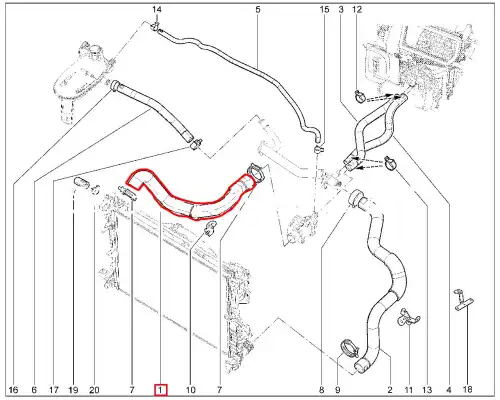 14
5
15
3
12
16
6
17
19
20
7
1
10
7
8
9
2
11
13
4
18