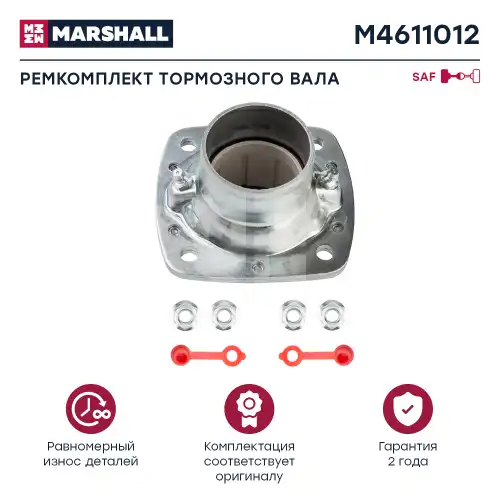 MARSHALL M4611012

РЕМКОМПЛЕКТ ТОРМОЗНОГО ВАЛА

SAF

Равномерный износ деталей

Комплектация соответствует оригиналу

Гарантия 2 года