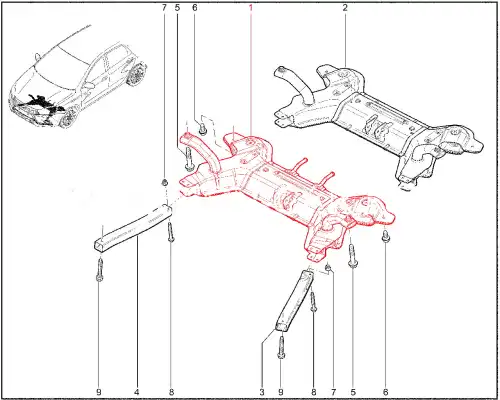 7
5
6
1
2
9
4
8
3
9
8
7
5
6