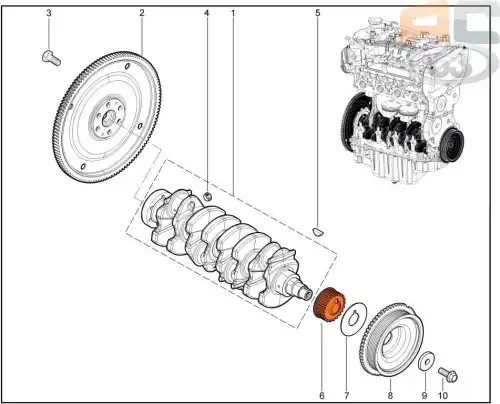 3 2 4 1 5

6 7 8 9 10