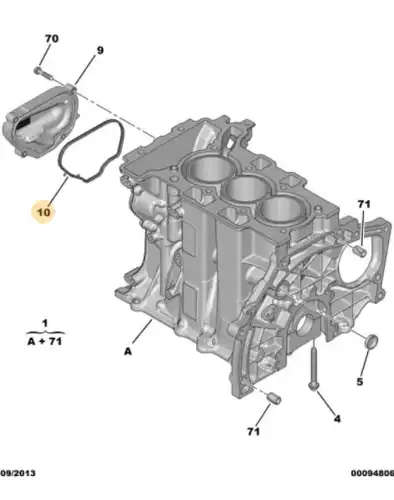 70
9
10
71
1
A + 71
A
5
4
71
09/2013
00094806