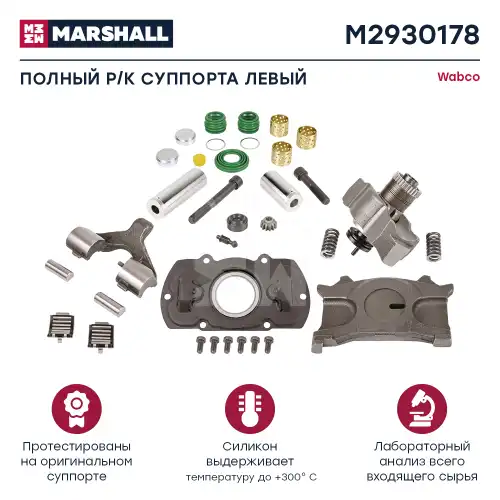 MARSHALL

M2930178

ПОЛНЫЙ Р/К СУППОРТА ЛЕВЫЙ

Wabco

Протестированы на оригинальном суппорте

Силикон выдерживает температуру до +300° С

Лабораторный анализ всего входящего сырья