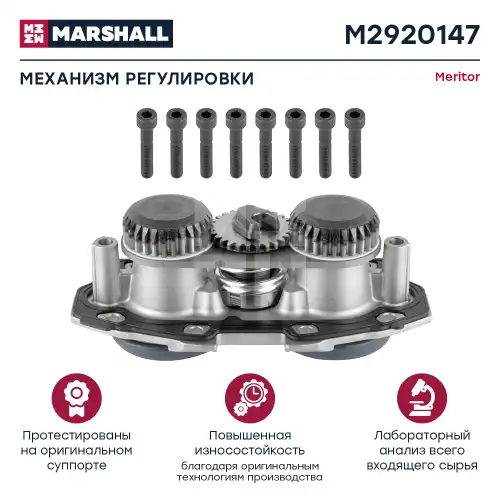 MARSHALL

M2920147

МЕХАНИЗМ РЕГУЛИРОВКИ

Meritor

Протестированы на оригинальном суппорте

Повышенная износостойкость

благодаря оригинальным технологиям производства

Лабораторный анализ всего входящего сырья