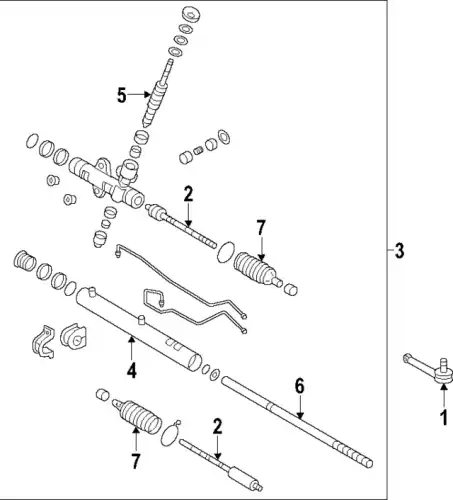 5
2
7
3
4
6
1
2
7